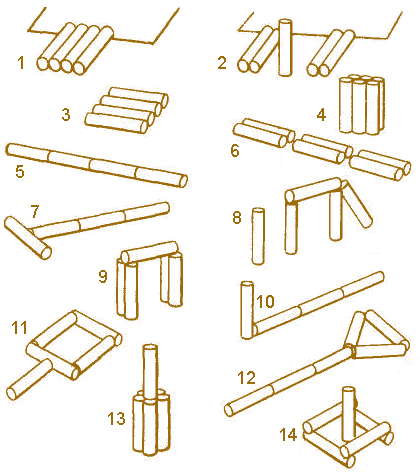 1
2
3
4
5
6
7
8
9
10
11
12
13
14